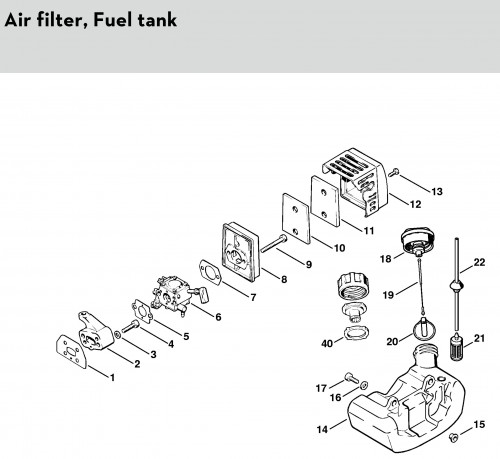 Air filter, Fuel tank

13
12
11
10
9
8
7
6
5
4
3
2
1
18
22
19
40
20
21
17
16
14
15